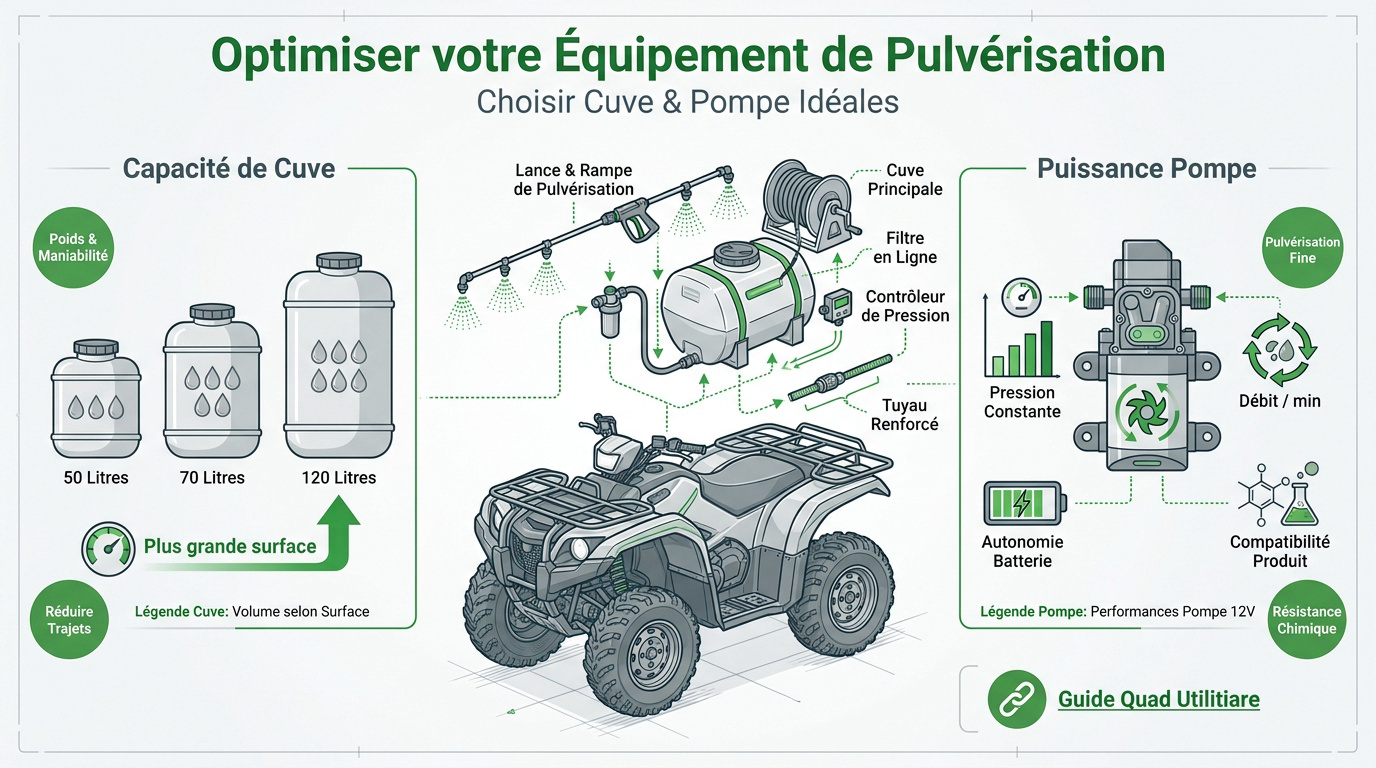 Optimiser votre Équipement de Pulvérisation

Choisir Cuve & Pompe Idéales

Capacité de Cuve

Poids & Maniabilité

50 Litres

70 Litres

120 Litres

Plus grande surface

Réduire Trajets

Légende Cuve: Volume selon Surface

Lance & Rampe de Pulvérisation

Cuve Principale

Filtre en Ligne

Contrôleur de Pression

Tuyau Renforcé

Puissance Pompe

Pulvérisation Fine

Pression Constante

Débit / min

Autonomie Batterie

Compatibilité Produit

Légende Pompe: Performances Pompe 12V

Résistance Chimique

Guide Quad Utilitiare